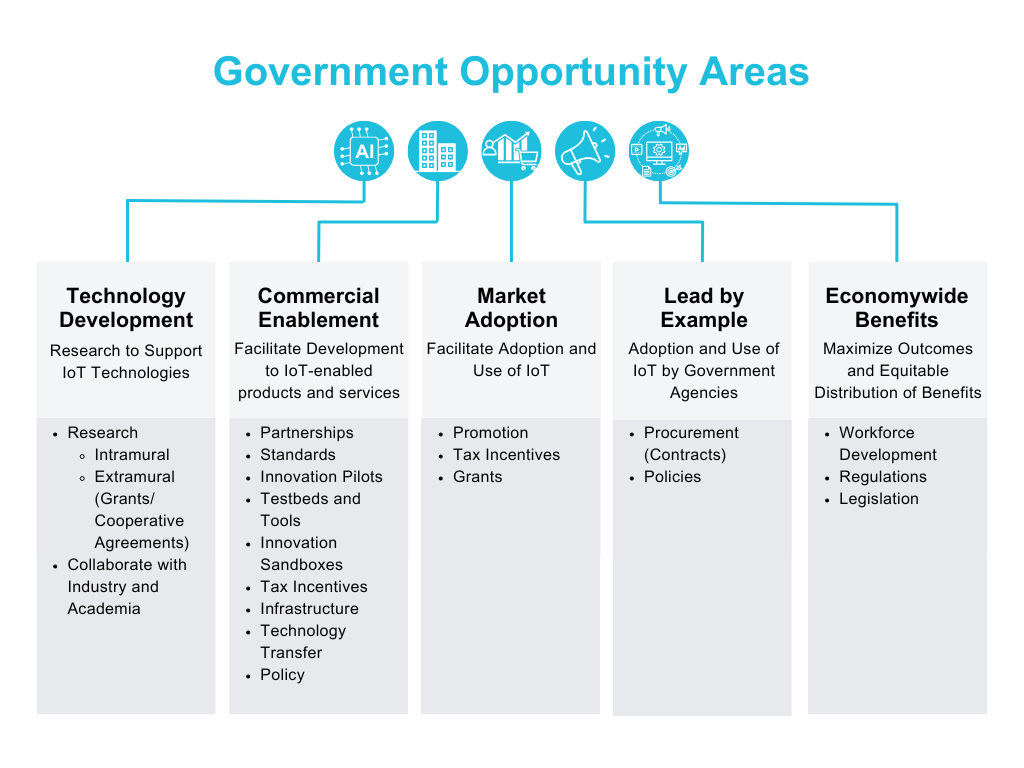 Government Opportunity Areas

AI

Technology Development

Research to Support IoT Technologies

- Research
  - Intramural
  - Extramural (Grants/ Cooperative Agreements)
- Collaborate with Industry and Academia

Commercial Enablement

Facilitate Development to IoT-enabled products and services

- Partnerships
- Standards
- Innovation Pilots
- Testbeds and Tools
- Innovation Sandboxes
- Tax Incentives
- Infrastructure
- Technology Transfer
- Policy

Market Adoption

Facilitate Adoption and Use of IoT

- Promotion
- Tax Incentives
- Grants

Lead by Example

Adoption and Use of IoT by Government Agencies

- Procurement (Contracts)
- Policies

Economywide Benefits

Maximize Outcomes and Equitable Distribution of Benefits

- Workforce Development
- Regulations
- Legislation